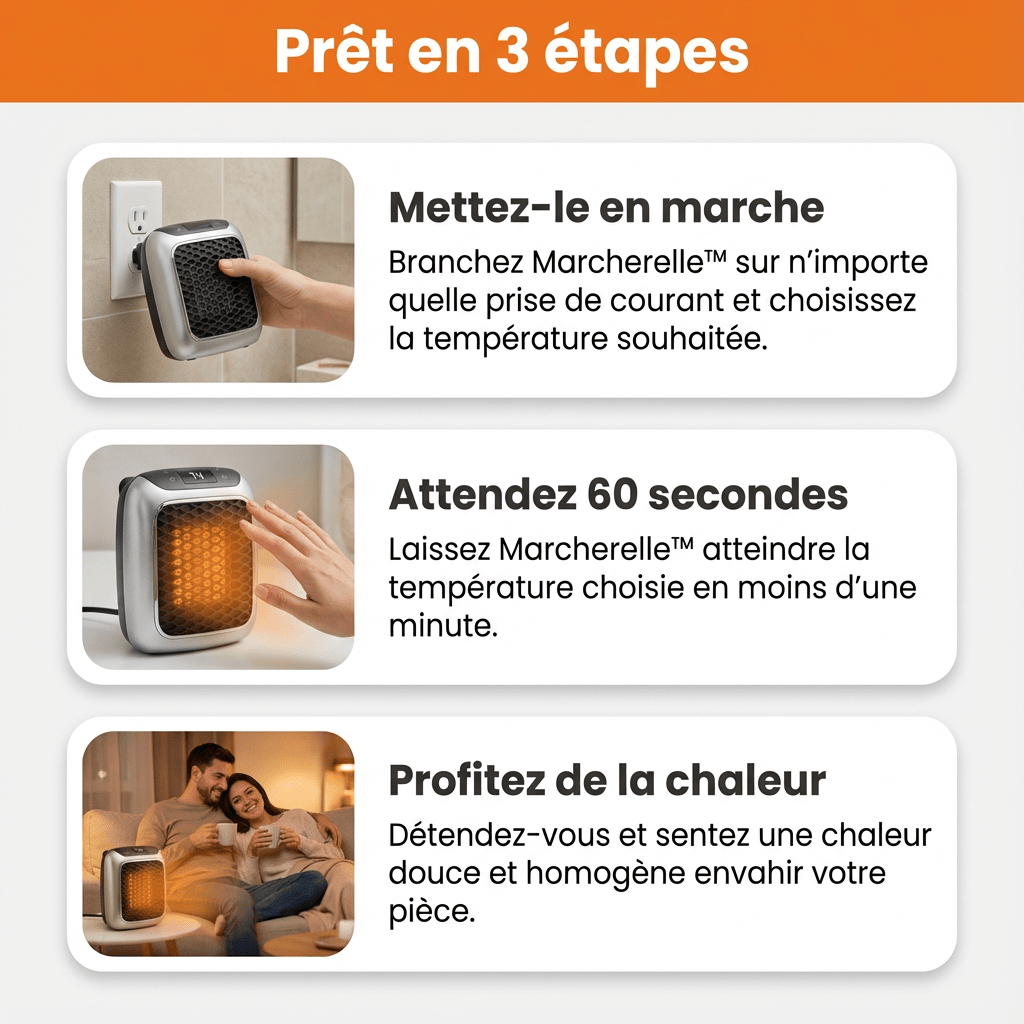 Prêt en 3 étapes

Mettez-le en marche

Branchez Marcherelle™ sur n'importe quelle prise de courant et choisissez la température souhaitée.

Attendez 60 secondes

Laissez Marcherelle™ atteindre la température choisie en moins d'une minute.

Profitez de la chaleur

Détendez-vous et sentez une chaleur douce et homogène envahir votre pièce.