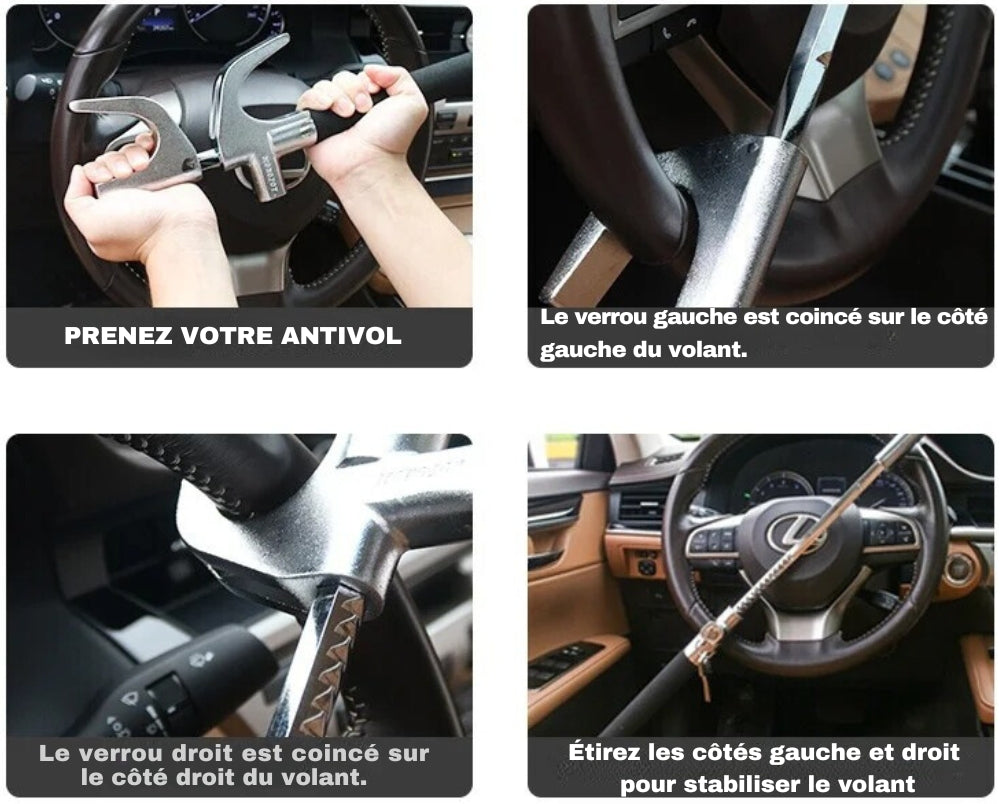 PRENEZ VOTRE ANTIVOL

Le verrou gauche est coincé sur le côté gauche du volant.

Le verrou droit est coincé sur le côté droit du volant.

Étirez les côtés gauche et droit pour stabiliser le volant